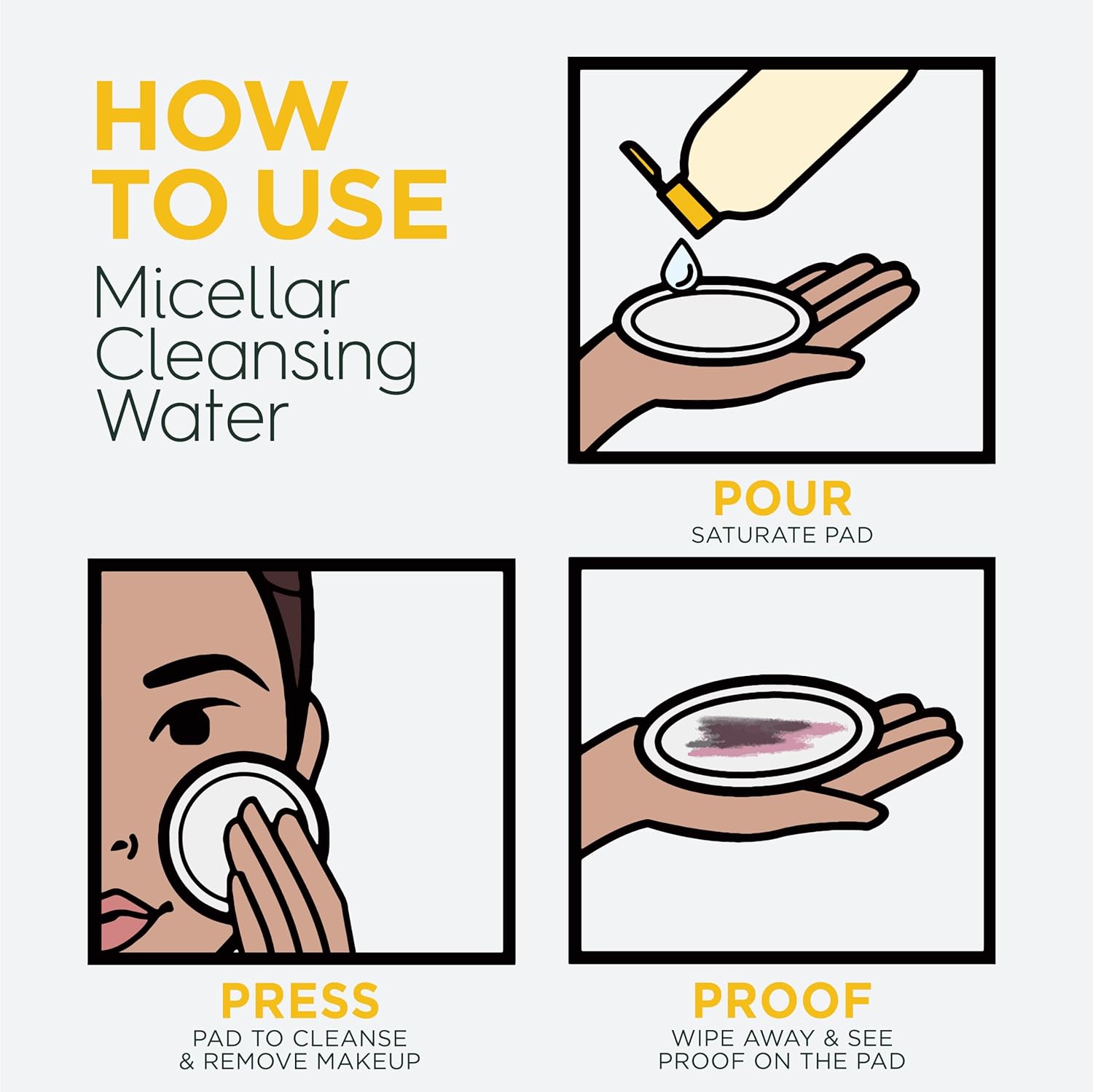 HOW TO USE
Micellar Cleansing Water

POUR
SATURATE PAD

PRESS
PAD TO CLEANSE & REMOVE MAKEUP

PROOF
WIPE AWAY & SEE PROOF ON THE PAD